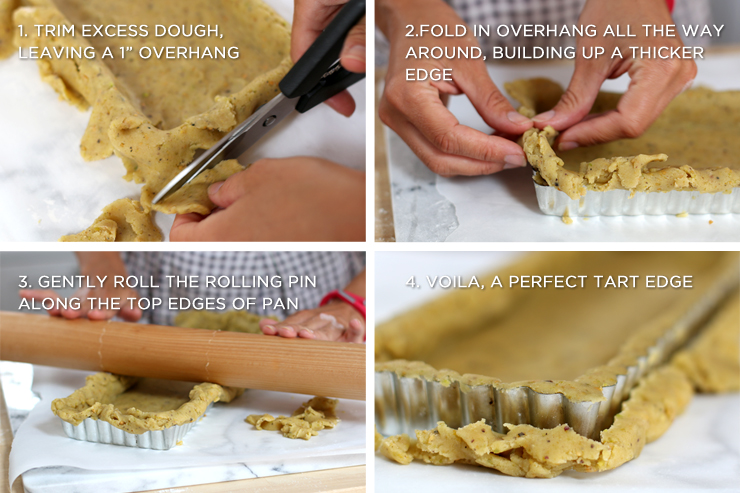 1. TRIM EXCESS DOUGH, LEAVING A 1" OVERHANG

2.FOLD IN OVERHANG ALL THE WAY AROUND, BUILDING UP A THICKER EDGE

3. GENTLY ROLL THE ROLLING PIN ALONG THE TOP EDGES OF PAN

4. VOILA, A PERFECT TART EDGE